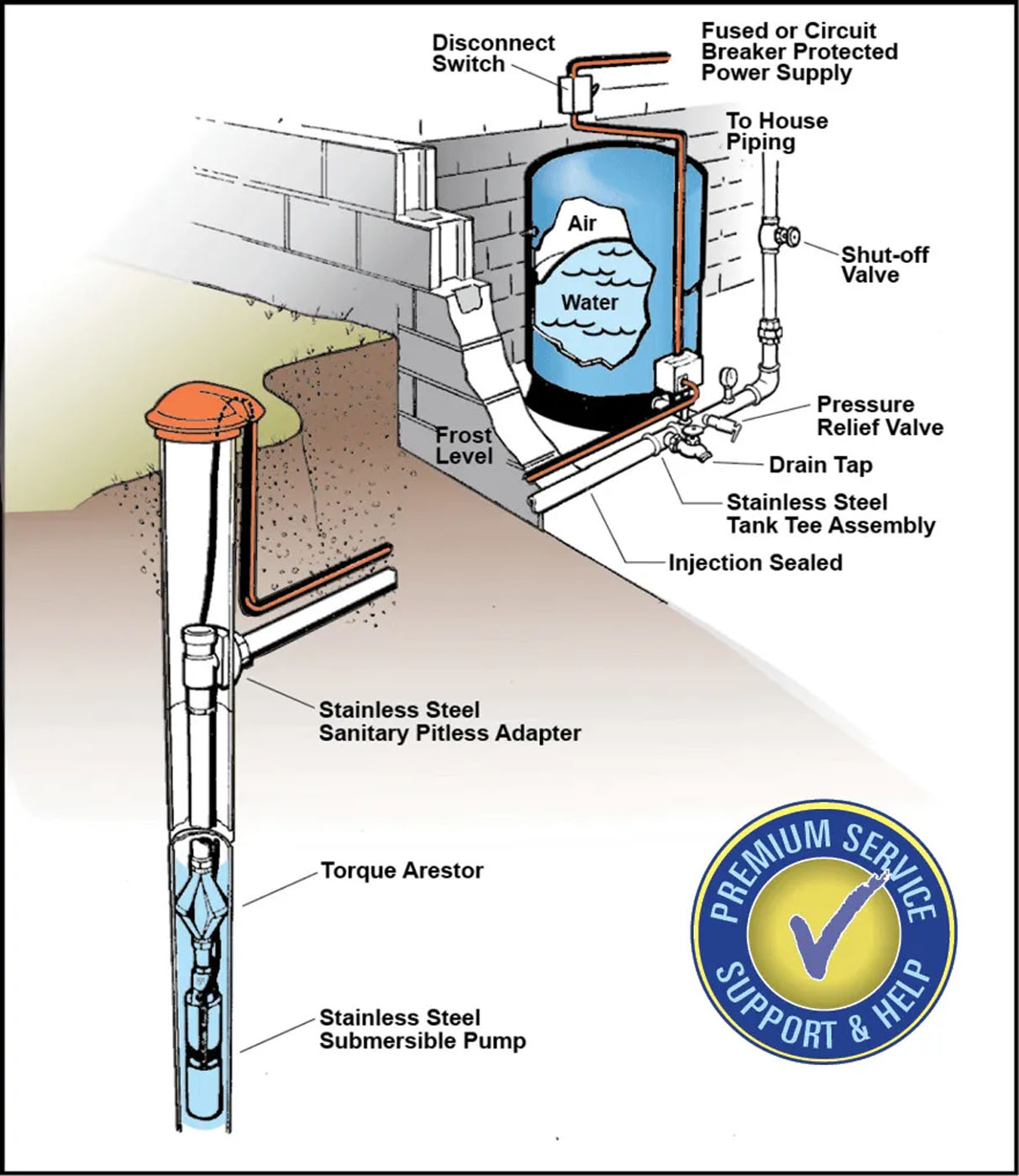 Disconnect Switch

Fused or Circuit Breaker Protected Power Supply

To House Piping

Air

Water

Shut-off Valve

Pressure Relief Valve

Frost Level

Drain Tap

Stainless Steel Tank Tee Assembly

Injection Sealed

Stainless Steel Sanitary Pitless Adapter

Torque Arestor

Stainless Steel Submersible Pump

PREMIUM SERVICE

SUPPORT & HELP